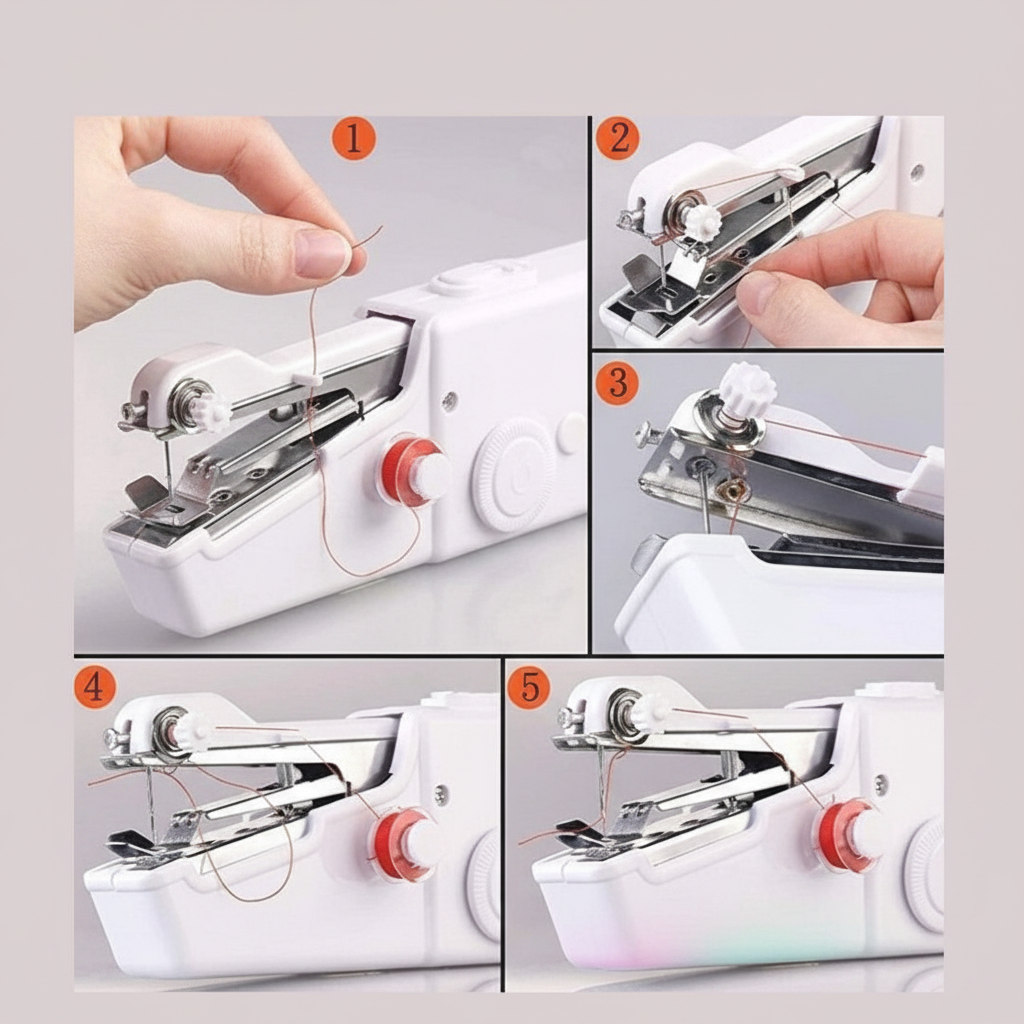 1
2
3
4
5